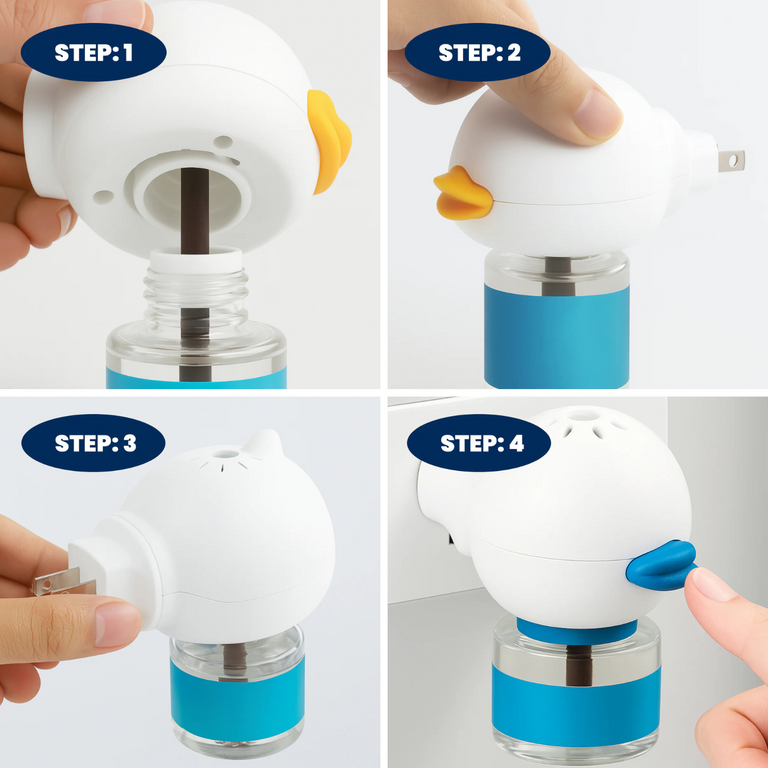 STEP: 1

STEP: 2

STEP: 3

STEP: 4